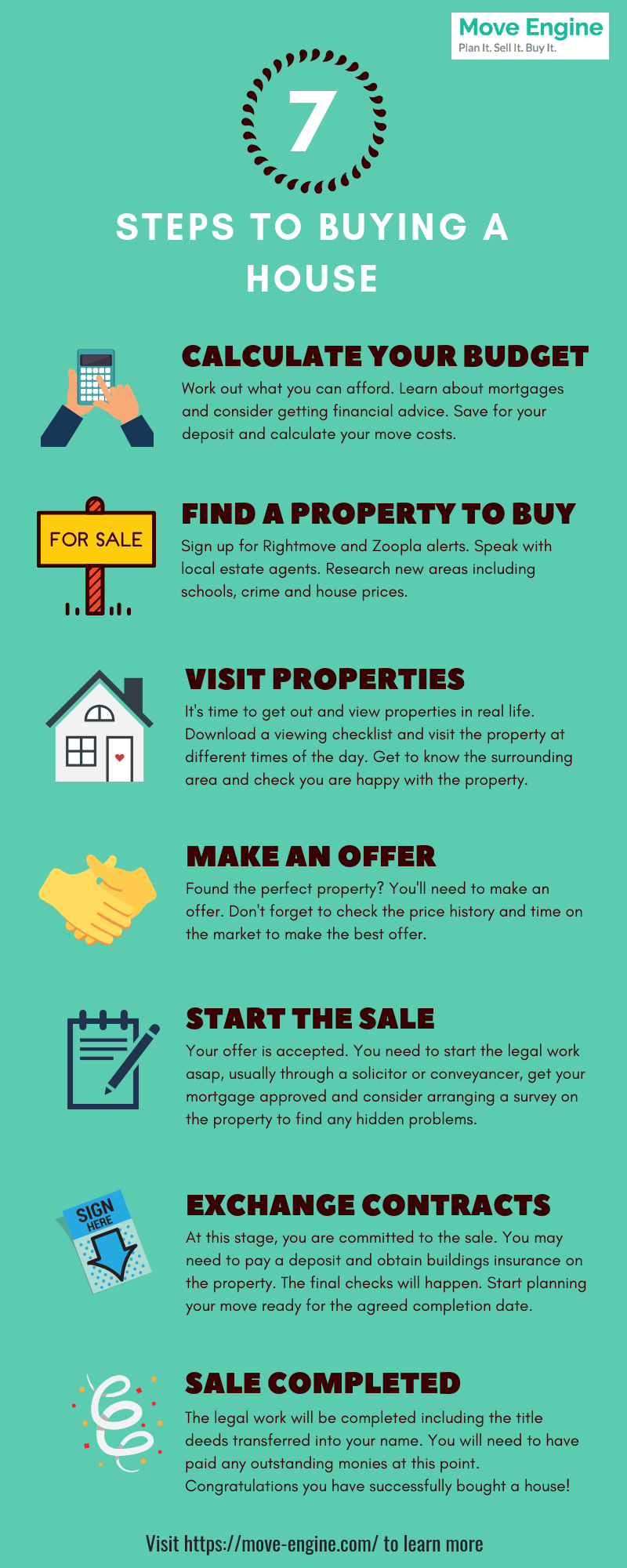 Move Engine
Plan It. Sell It. Buy It.

7

STEPS TO BUYING A HOUSE

CALCULATE YOUR BUDGET

Work out what you can afford. Learn about mortgages and consider getting financial advice. Save for your deposit and calculate your move costs.

FOR SALE

FIND A PROPERTY TO BUY

Sign up for Rightmove and Zoopla alerts. Speak with local estate agents. Research new areas including schools, crime and house prices.

VISIT PROPERTIES

It's time to get out and view properties in real life. Download a viewing checklist and visit the property at different times of the day. Get to know the surrounding area and check you are happy with the property.

MAKE AN OFFER

Found the perfect property? You'll need to make an offer. Don't forget to check the price history and time on the market to make the best offer.

START THE SALE

Your offer is accepted. You need to start the legal work asap, usually through a solicitor or conveyancer, get your mortgage approved and consider arranging a survey on the property to find any hidden problems.

SIGN HERE

EXCHANGE CONTRACTS

At this stage, you are committed to the sale. You may need to pay a deposit and obtain buildings insurance on the property. The final checks will happen. Start planning your move ready for the agreed completion date.

SALE COMPLETED

The legal work will be completed including the title deeds transferred into your name. You will need to have paid any outstanding monies at this point. Congratulations you have successfully bought a house!

Visit https://move-engine.com/ to learn more